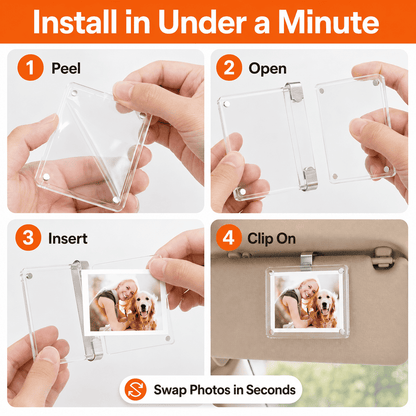 Install in Under a Minute

1 Peel

2 Open

3 Insert

4 Clip On

Swap Photos in Seconds