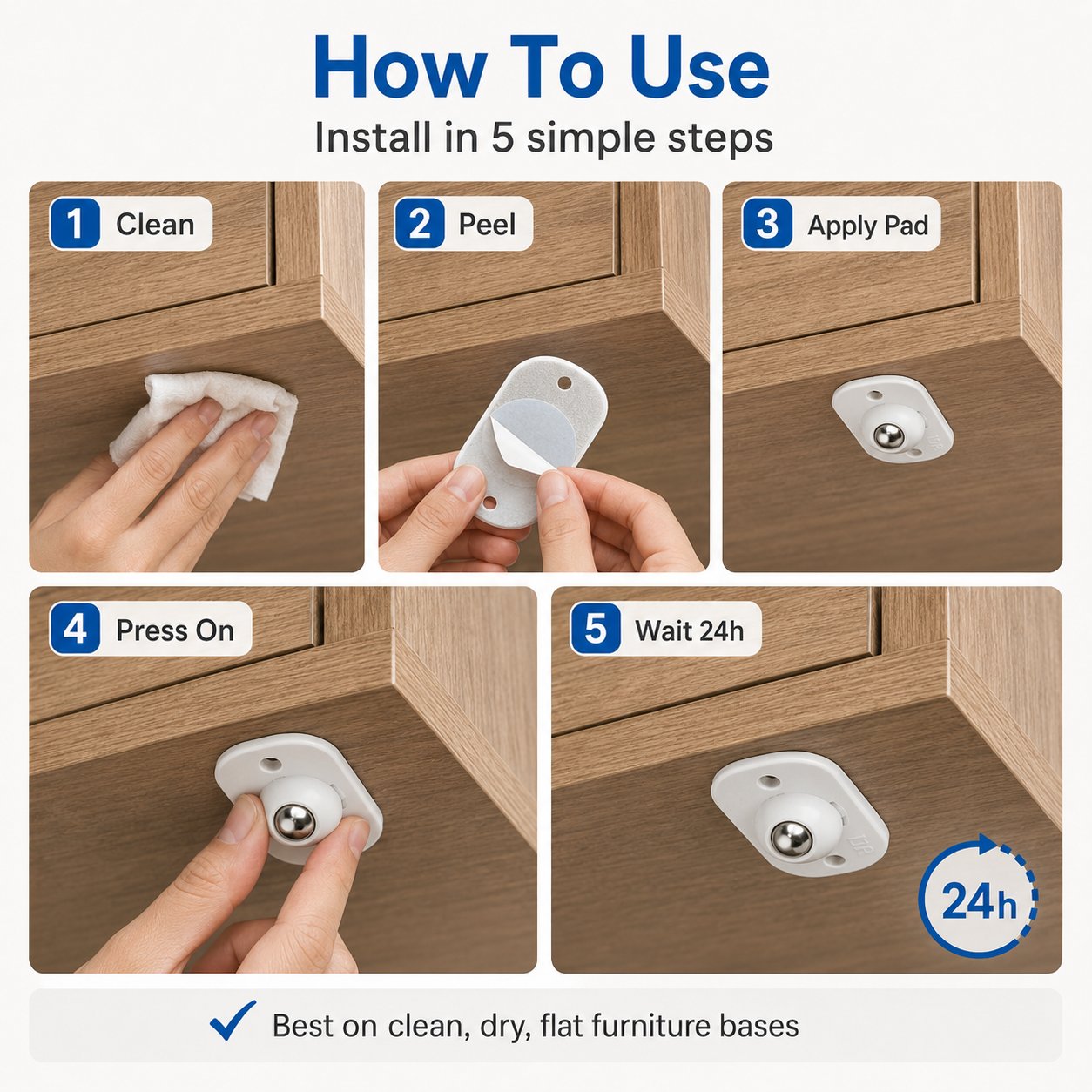 How To Use

Install in 5 simple steps

1 Clean

2 Peel

3 Apply Pad

4 Press On

5 Wait 24h

24h

Best on clean, dry, flat furniture bases